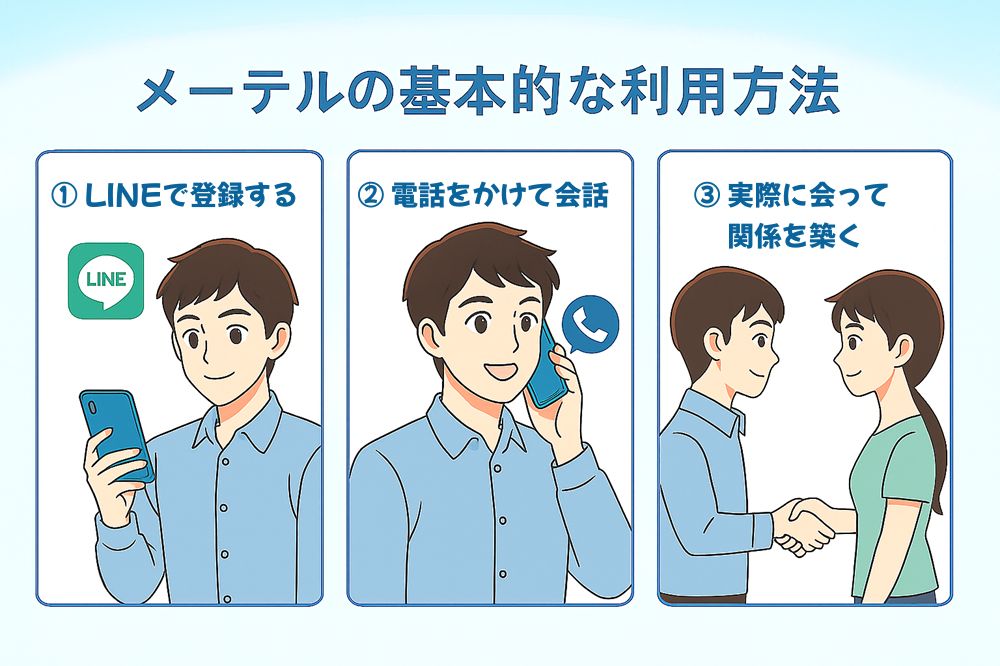 メーテルの基本的な利用方法

① LINEで登録する

LINE

② 電話をかけて会話

③ 実際に会って関係を築く